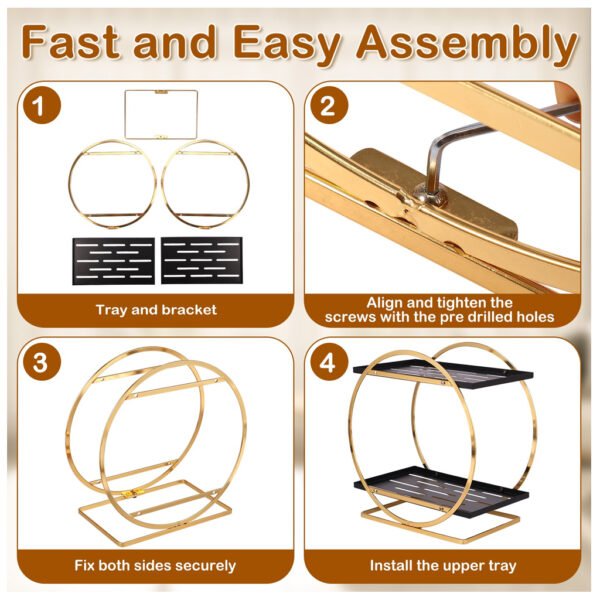 Fast and Easy Assembly

1

Tray and bracket

2

Align and tighten the screws with the pre drilled holes

3

Fix both sides securely

4

Install the upper tray